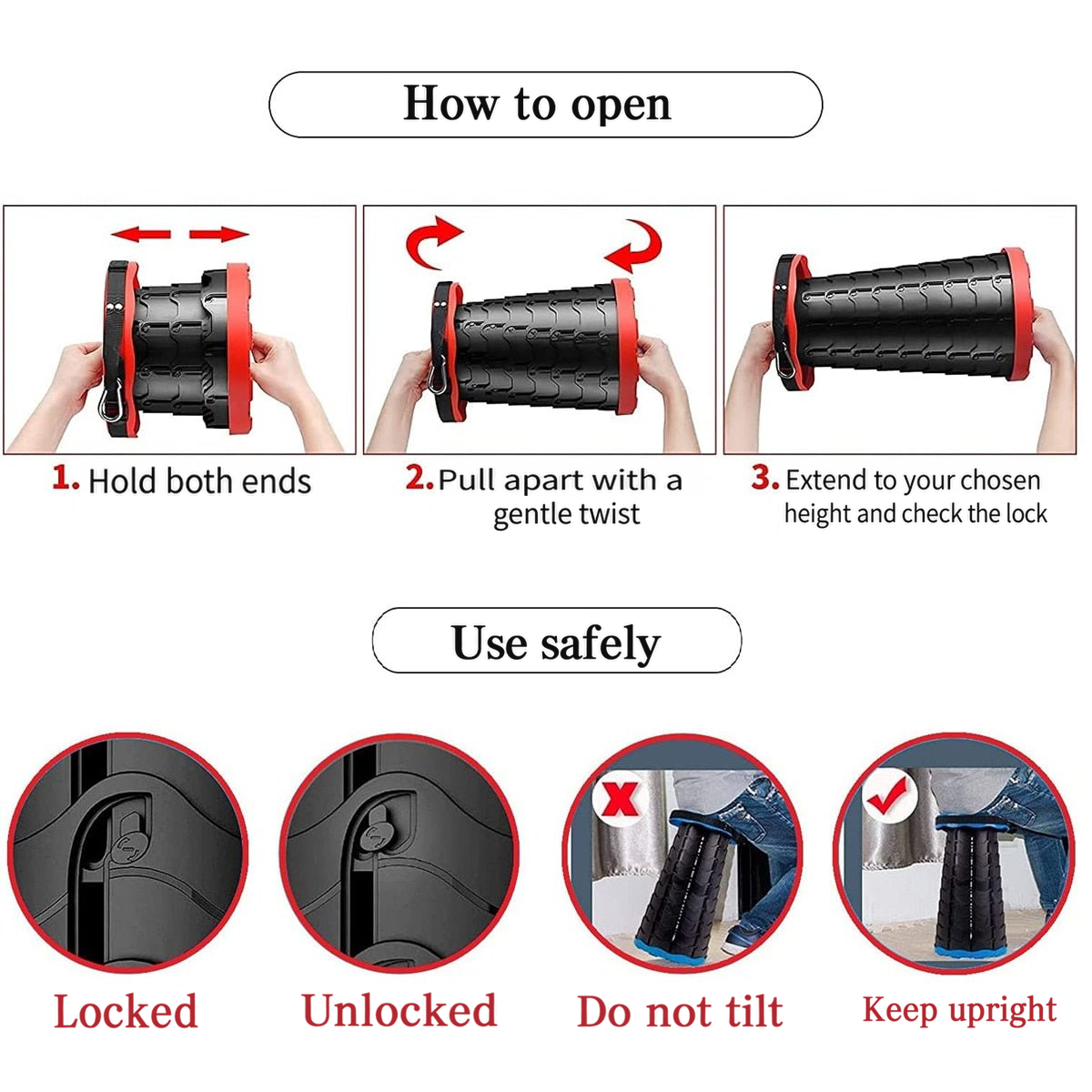 How to open

1. Hold both ends

2. Pull apart with a gentle twist

3. Extend to your chosen height and check the lock

Use safely

Locked

Unlocked

Do not tilt

Keep upright